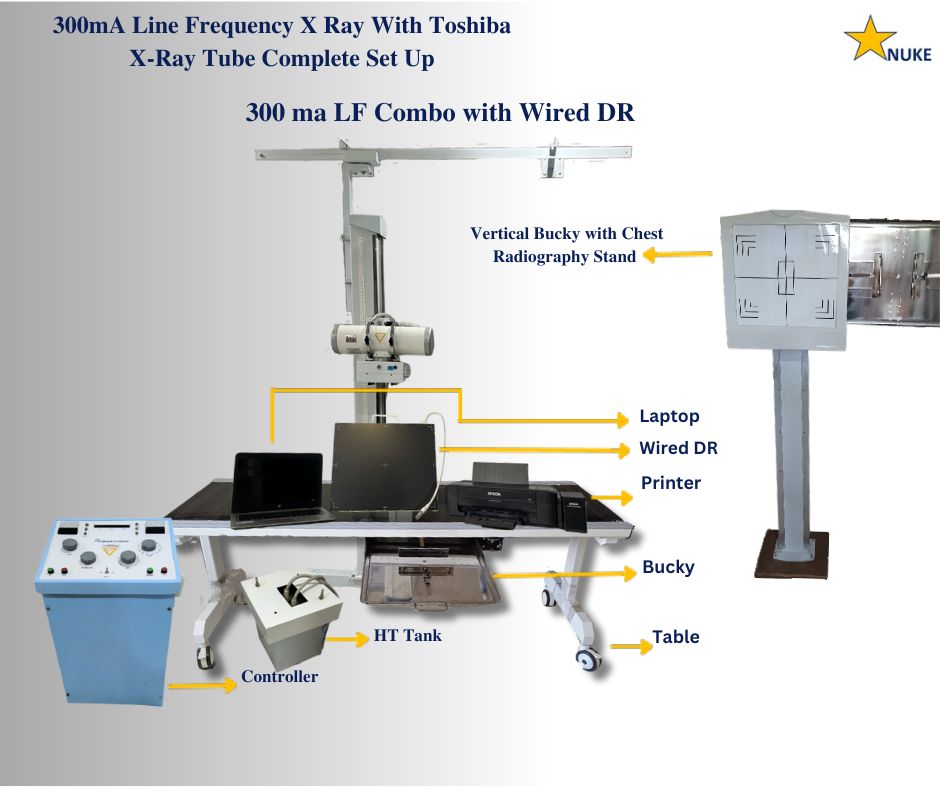 300mA Line Frequency X Ray With Toshiba X-Ray Tube Complete Set Up

NUKE

300 ma LF Combo with Wired DR

Vertical Bucky with Chest Radiography Stand

Laptop

Wired DR

Printer

EPSON

Bucky

HT Tank

Table

Controller